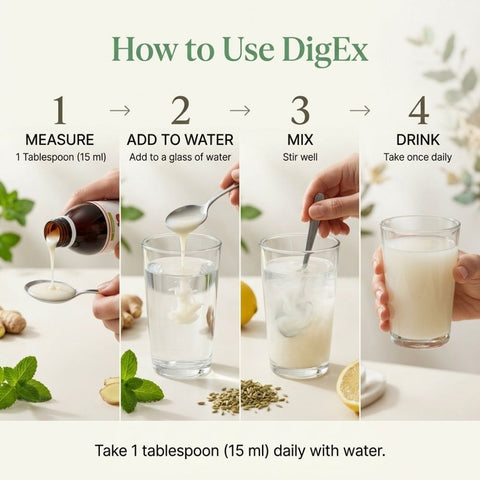 How to Use DigEx

1 → 2 → 3 → 4

MEASURE
1 Tablespoon (15 ml)

ADD TO WATER
Add to a glass of water

MIX
Stir well

DRINK
Take once daily

Take 1 tablespoon (15 ml) daily with water.