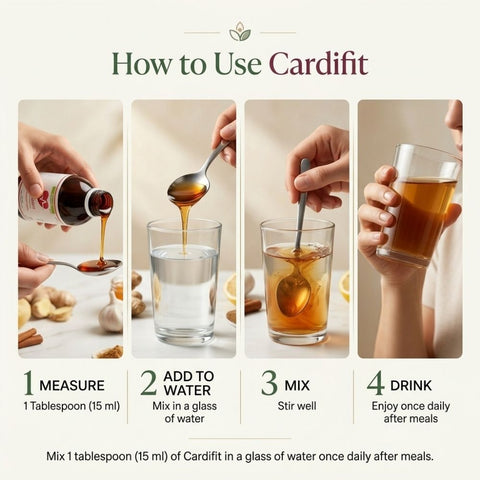 How to Use Cardifit

1 MEASURE
1 Tablespoon (15 ml)

2 ADD TO WATER
Mix in a glass of water

3 MIX
Stir well

4 DRINK
Enjoy once daily after meals

Mix 1 tablespoon (15 ml) of Cardifit in a glass of water once daily after meals.